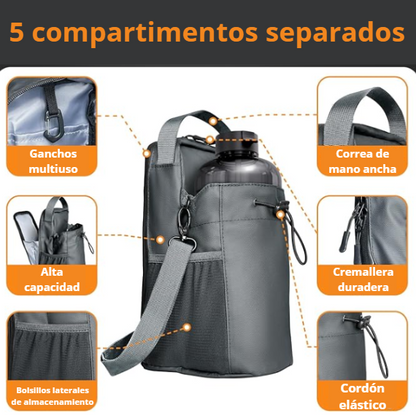 5 compartimentos separados

Ganchos multiuso

Alta capacidad

Bolsillos laterales de almacenamiento

Correa de mano ancha

Cremallera duradera

Cordón elástico